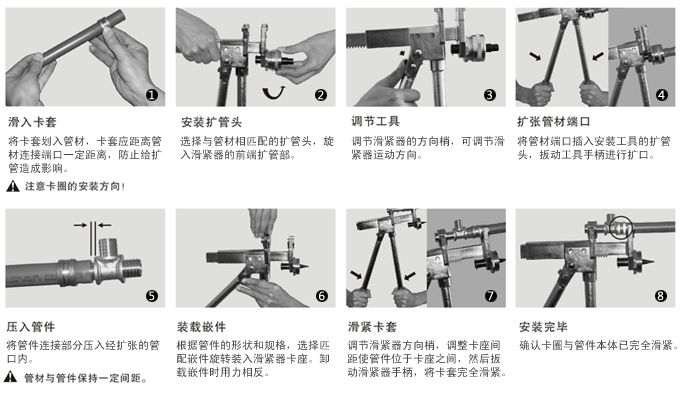 1

滑入卡套

将卡套划入管材，卡套应距离管材连接端口一定距离，防止给扩管造成影响。

注意卡圈的安装方向！

2

安装扩管头

选择与管材相匹配的扩管头，旋入滑紧器的前端扩管部。

3

调节工具

调节滑紧器的方向梢，可调节滑紧器运动方向。

4

扩张管材端口

将管材端口插入安装工具的扩管头，扳动工具手柄进行扩口。

5

压入管件

将管件连接部分压入经扩张的管口内。

管材与管件保持一定间距。

6

装载嵌件

根据管件的形状和规格，选择匹配嵌件旋转装入滑紧器卡座。卸载嵌件时用力相反。

7

滑紧卡套

调节滑紧器方向梢，调整卡座间距使管件位于卡座之间，然后扳动滑紧器手柄，将卡套完全滑紧。

8

安装完毕

确认卡圈与管件本体已完全滑紧。